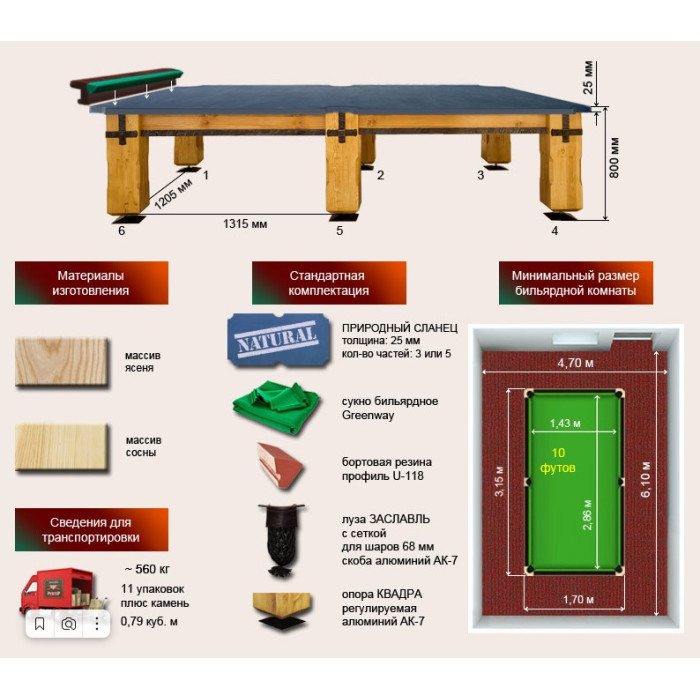 25 мм

800 мм

1205 мм

1315 мм

1

2

3

4

5

6

Материалы изготовления

массив ясеня

массив сосны

Сведения для транспортировки

~ 560 кг
11 упаковок
плюс камень
0,79 куб. м

Стандартная комплектация

NATURAL

ПРИРОДНЫЙ СЛАНЕЦ
толщина: 25 мм
кол-во частей: 3 или 5

сукно бильярдное Greenway

бортовая резина профиль U-118

луза ЗАСЛАВЛЬ с сеткой для шаров 68 мм скоба алюминий АК-7

опора КВАДРА регулируемая алюминий АК-7

Минимальный размер бильярдной комнаты

4,70 м

1,43 м

10 футов

3,15 м

2,86 м

6,10 м

1,70 м