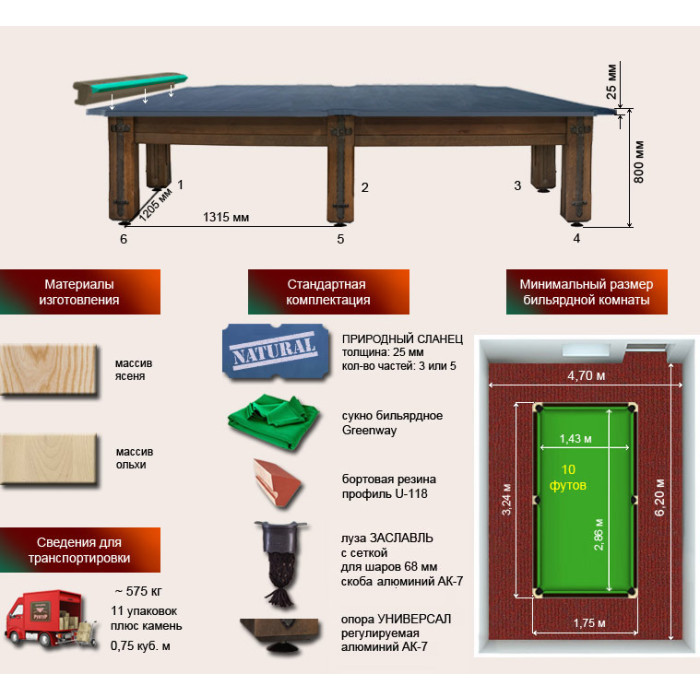 25 мм
800 мм
1
2
3
1205 мм
1315 мм
6
5
4

Материалы изготовления

массив ясеня

массив ольхи

Сведения для транспортировки

~ 575 кг
11 упаковок плюс камень
0,75 куб. м

Стандартная комплектация

NATURAL

ПРИРОДНЫЙ СЛАНЕЦ
толщина: 25 мм
кол-во частей: 3 или 5

сукно бильярдное Greenway

бортовая резина профиль U-118

луза ЗАСЛАВЛЬ с сеткой для шаров 68 мм скоба алюминий АК-7

опора УНИВЕРСАЛ регулируемая алюминий АК-7

Минимальный размер бильярдной комнаты

4,70 м
1,43 м
10 футов
3,24 м
2,86 м
6,20 м
1,75 м